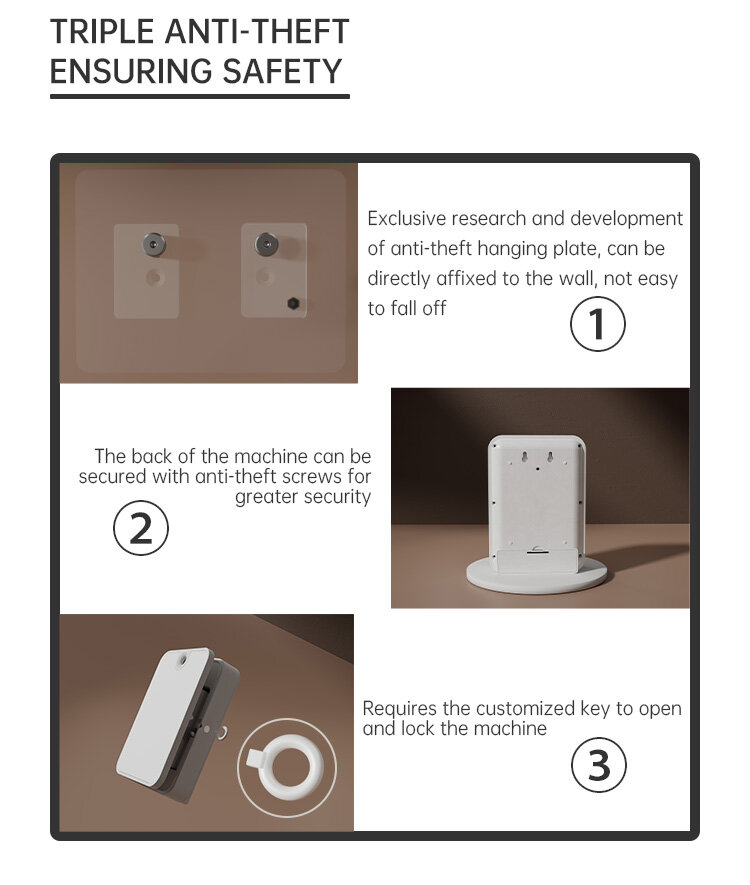 TRIPLE ANTI-THEFT
ENSURING SAFETY

Exclusive research and development of anti-theft hanging plate, can be directly affixed to the wall, not easy to fall off

1

The back of the machine can be secured with anti-theft screws for greater security

2

Requires the customized key to open and lock the machine

3